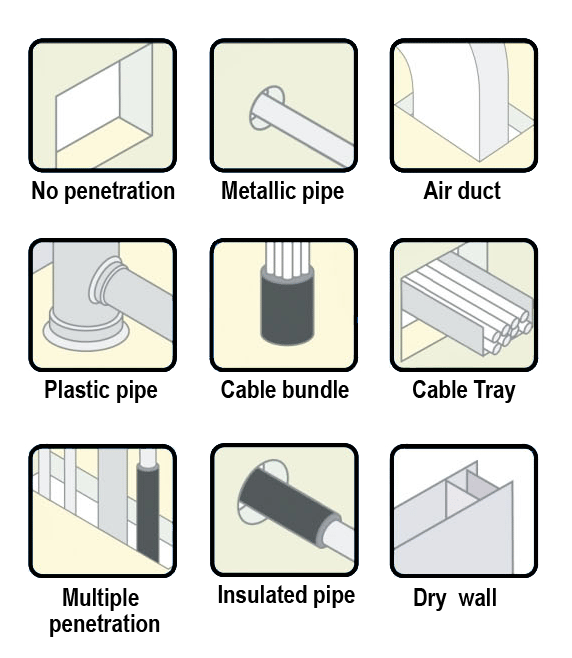 No penetration

Metallic pipe

Air duct

Plastic pipe

Cable bundle

Cable Tray

Multiple penetration

Insulated pipe

Dry wall